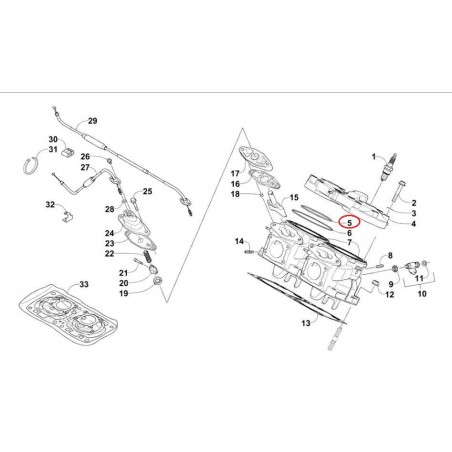 29
30
31
26
27
25
32
28
24
23
22
21
20
19
33
17
16
18
15
14
1
2
3
4
5
6
7
8
9
11
10
12
13