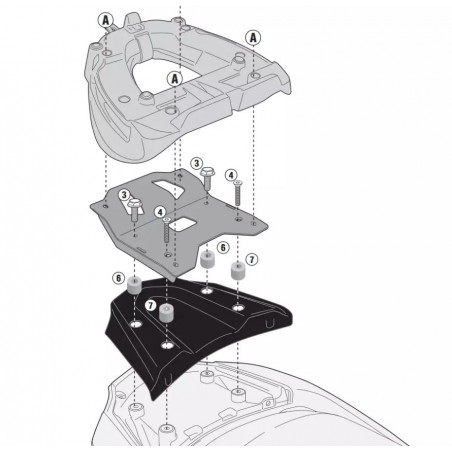 A
A
A
3
4
3
4
6
7
6
7